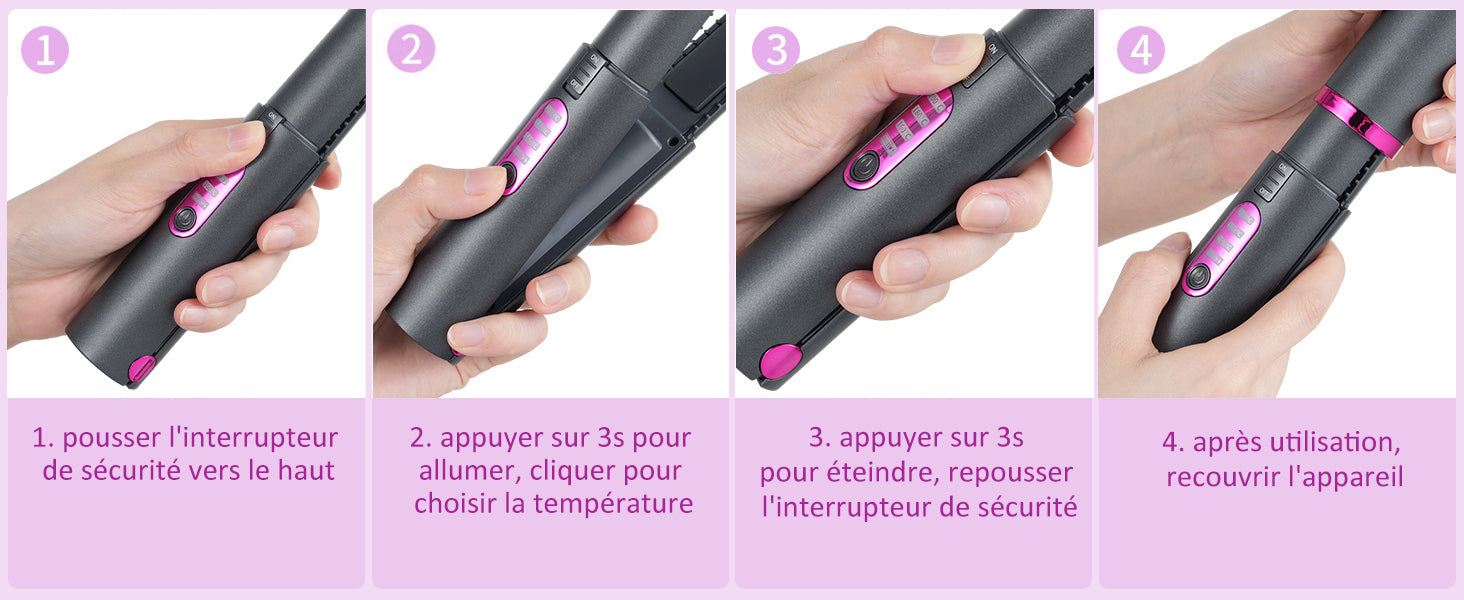 1

1. pousser l'interrupteur de sécurité vers le haut

2

2. appuyer sur 3s pour allumer, cliquer pour choisir la température

3

3. appuyer sur 3s pour éteindre, repousser l'interrupteur de sécurité

4

4. après utilisation, recouvrir l'appareil